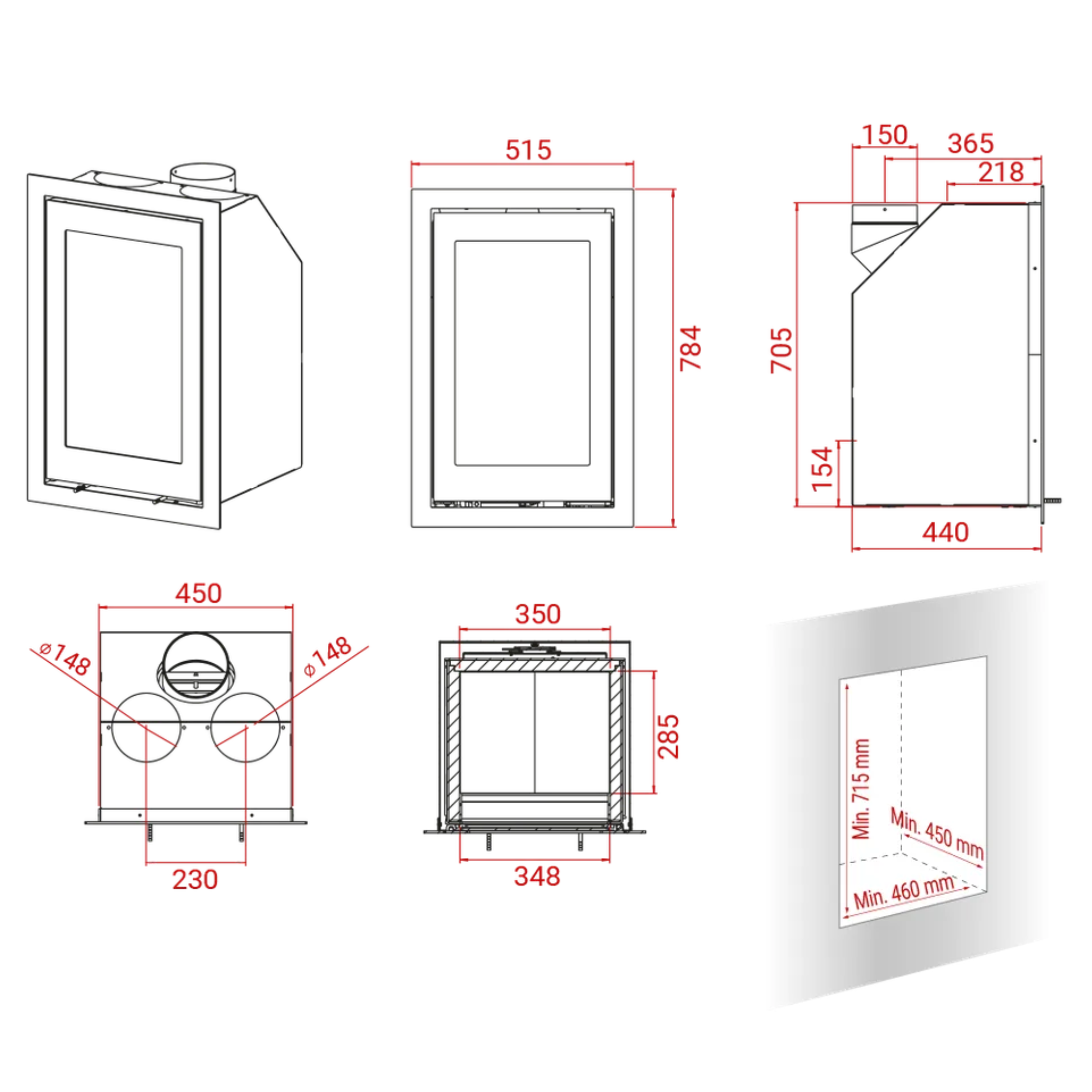 515

784

150

365

218

705

154

440

450

⌀148

⌀148

230

350

285

348

Min. 715 mm

Min. 450 mm

Min. 460 mm